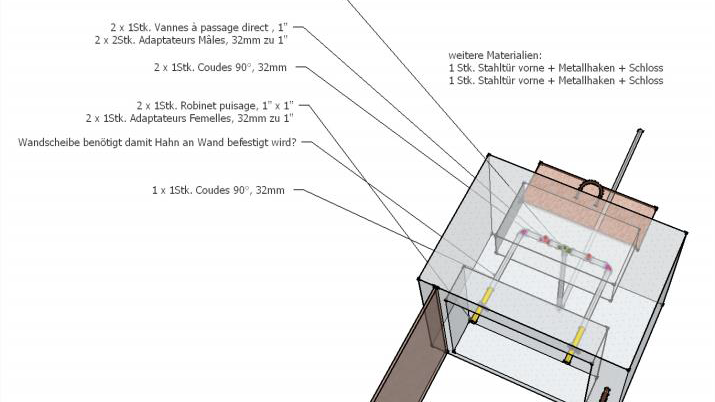 2 x 1Stk. Vannes à passage direct , 1"
2 x 2Stk. Adaptateurs Mâles, 32mm zu 1"

2 x 1Stk. Coudes 90°, 32mm

2 x 1Stk. Robinet puisage, 1" x 1"
2 x 1Stk. Adaptateurs Femelles, 32mm zu 1"

Wandscheibe benötigt damit Hahn an Wand befestigt wird?

1 x 1Stk. Coudes 90°, 32mm

weitere Materialien:
1 Stk. Stahltür vorne + Metallhaken + Schloss
1 Stk. Stahltür vorne + Metallhaken + Schloss